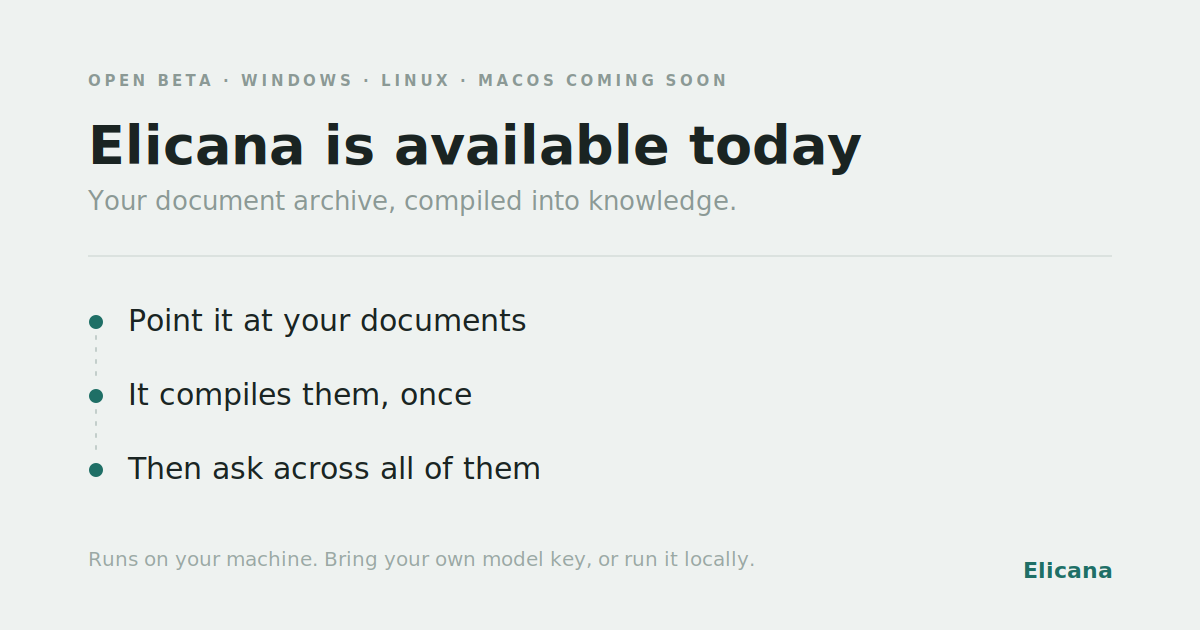 OPEN BETA · WINDOWS · LINUX · MACOS COMING SOON

Elicana is available today

Your document archive, compiled into knowledge.

Point it at your documents

It compiles them, once

Then ask across all of them

Runs on your machine. Bring your own model key, or run it locally.

Elicana